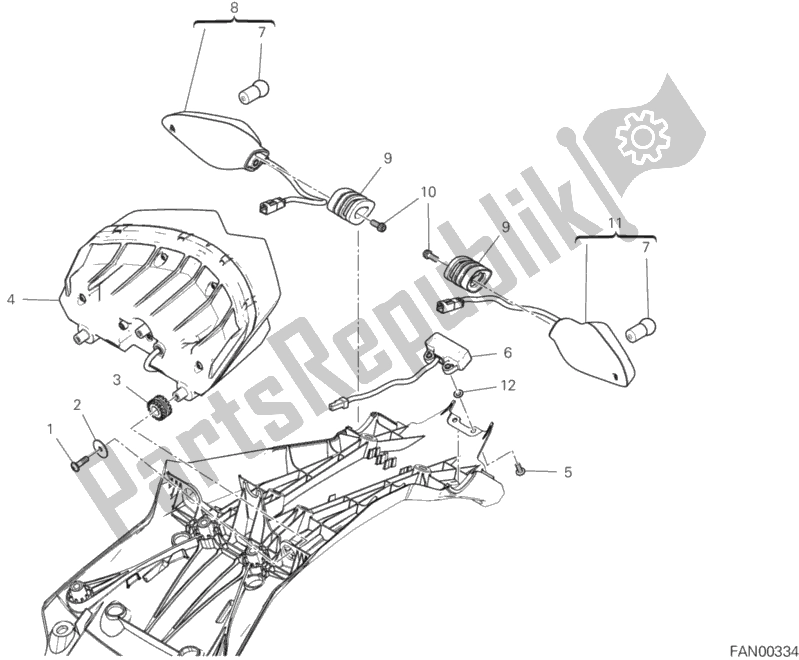 8
7
9
10
9
11
7
4
6
3
12
2
1
5
PartsRepublik
FAN00334